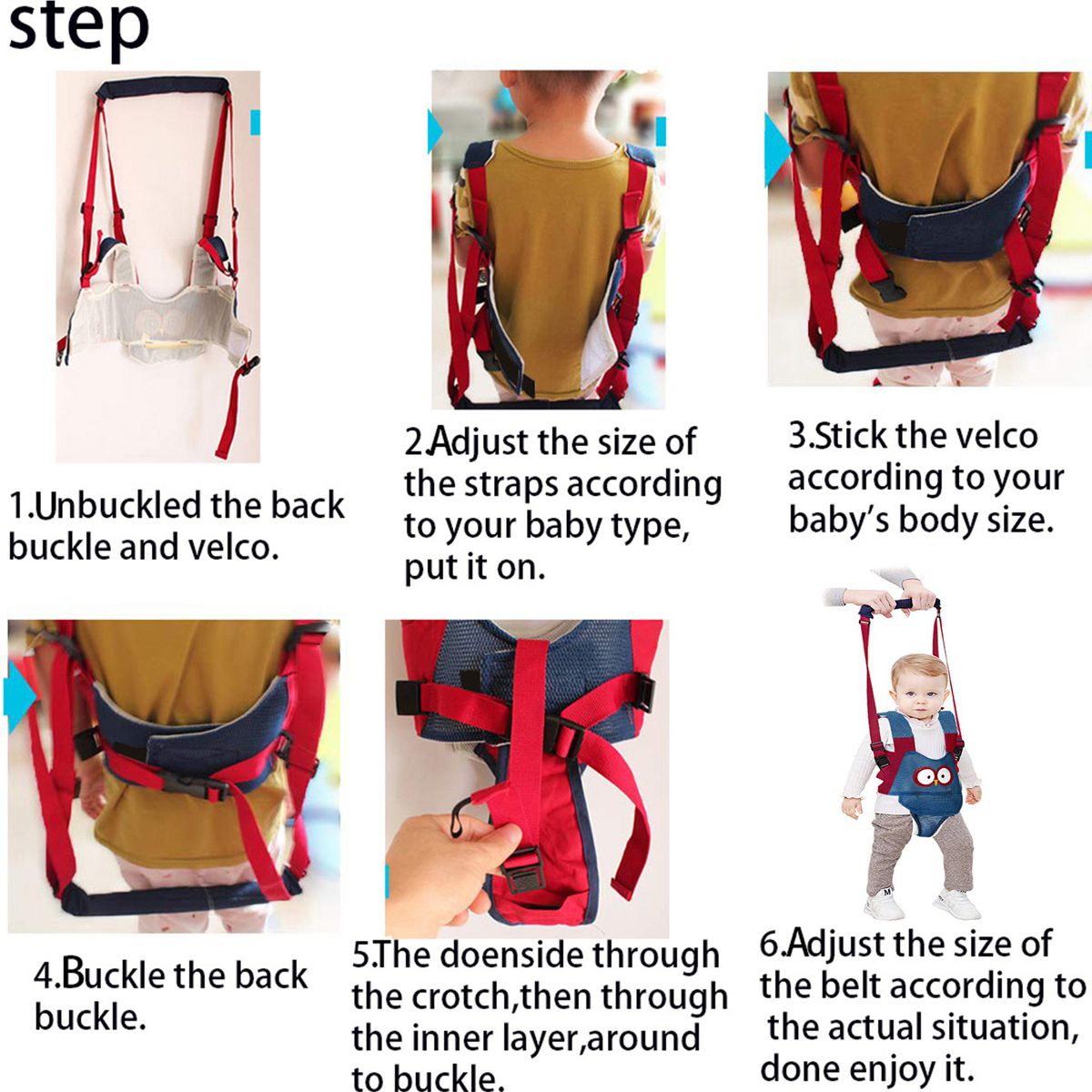 step

1.Unbuckled the back buckle and velco.

2.Adjust the size of the straps according to your baby type, put it on.

3.Stick the velco according to your baby's body size.

4.Buckle the back buckle.

5.The doenside through the crotch,then through the inner layer,around to buckle.

6.Adjust the size of the belt according to the actual situation, done enjoy it.