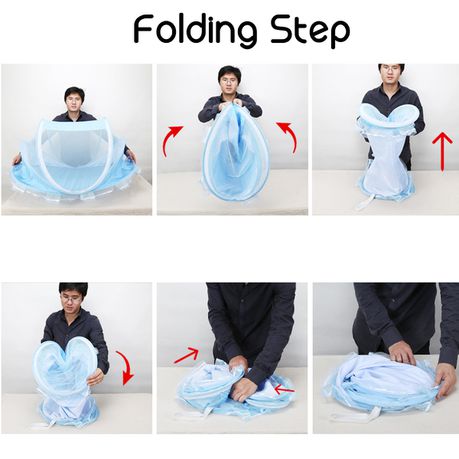 Folding Step